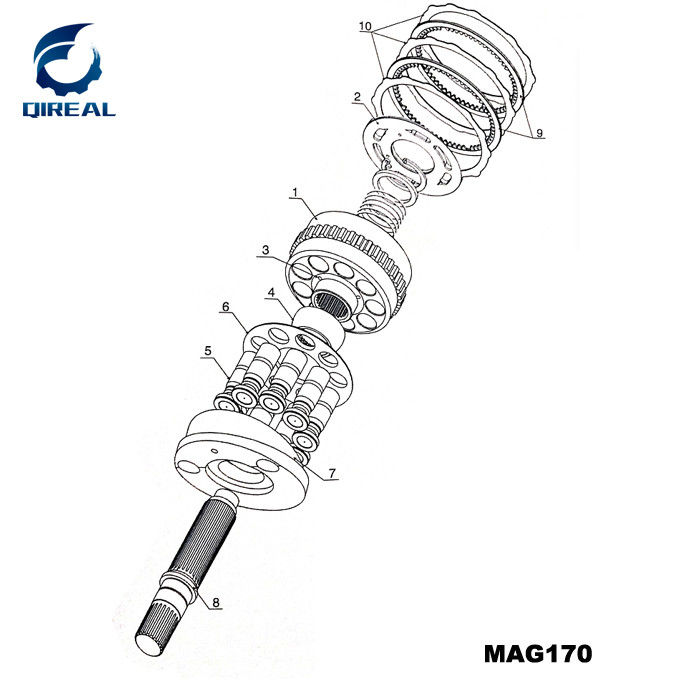 QIREAL

10
2
9
1
3
4
6
5
7
8

MAG170