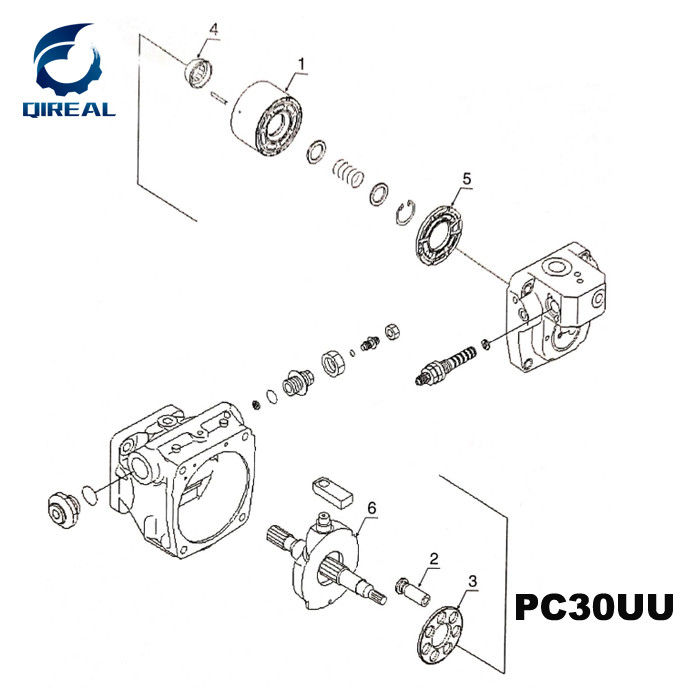 QIREAL

4

1

5

6

2

3

PC30UU