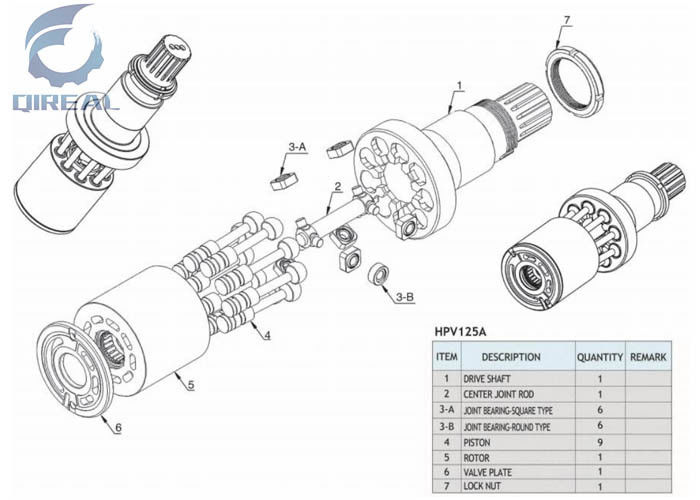 QIREAL

7

1

3-A

2

3-B

4

5

6

HPV125A

| ITEM | DESCRIPTION | QUANTITY | REMARK |
|---|---|---|---|
| 1 | DRIVE SHAFT | 1 | |
| 2 | CENTER JOINT ROD | 1 | |
| 3-A | JOINT BEARING-SQUARE TYPE | 6 | |
| 3-B | JOINT BEARING-ROUND TYPE | 6 | |
| 4 | PISTON | 9 | |
| 5 | ROTOR | 1 | |
| 6 | VALVE PLATE | 1 | |
| 7 | LOCK NUT | 1 | |