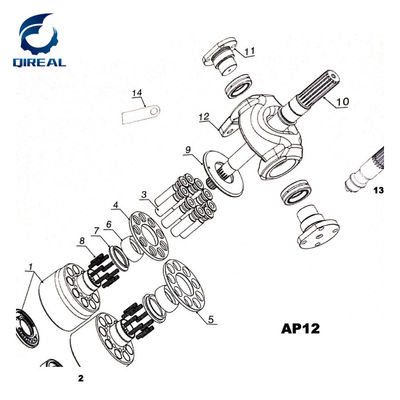 QIREAL

11
14
10
12
9
13
3
4
6
7
8
1
5
AP12
2